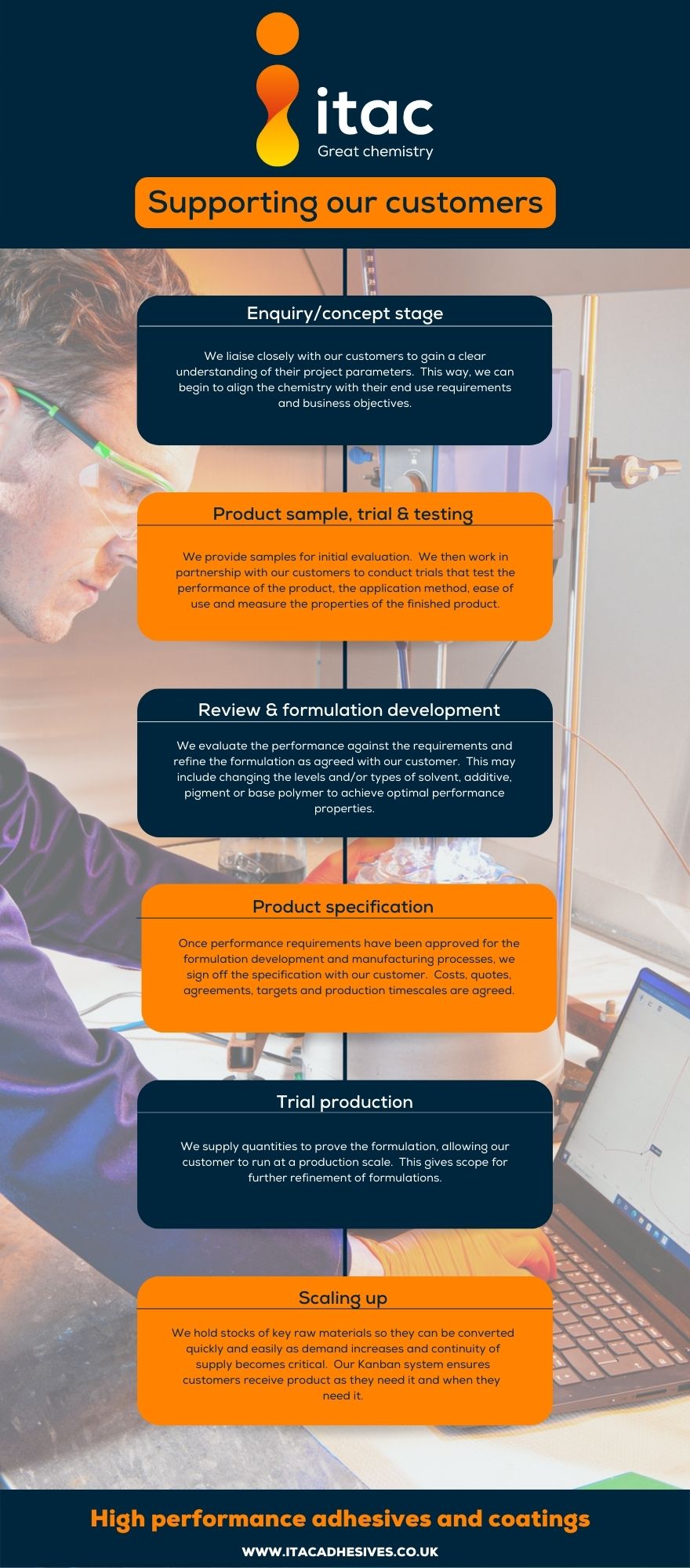 itac
Great chemistry

Supporting our customers

Enquiry/concept stage

We liaise closely with our customers to gain a clear understanding of their project parameters. This way, we can begin to align the chemistry with their end use requirements and business objectives.

Product sample, trial & testing

We provide samples for initial evaluation. We then work in partnership with our customers to conduct trials that test the performance of the product, the application method, ease of use and measure the properties of the finished product.

Review & formulation development

We evaluate the performance against the requirements and refine the formulation as agreed with our customer. This may include changing the levels and/or types of solvent, additive, pigment or base polymer to achieve optimal performance properties.

Product specification

Once performance requirements have been approved for the formulation development and manufacturing processes, we sign off the specification with our customer. Costs, quotes, agreements, targets and production timescales are agreed.

Trial production

We supply quantities to prove the formulation, allowing our customer to run at a production scale. This gives scope for further refinement of formulations.

Scaling up

We hold stocks of key raw materials so they can be converted quickly and easily as demand increases and continuity of supply becomes critical. Our Kanban system ensures customers receive product as they need it and when they need it.

High performance adhesives and coatings

WWW.ITACADHESIVES.CO.UK